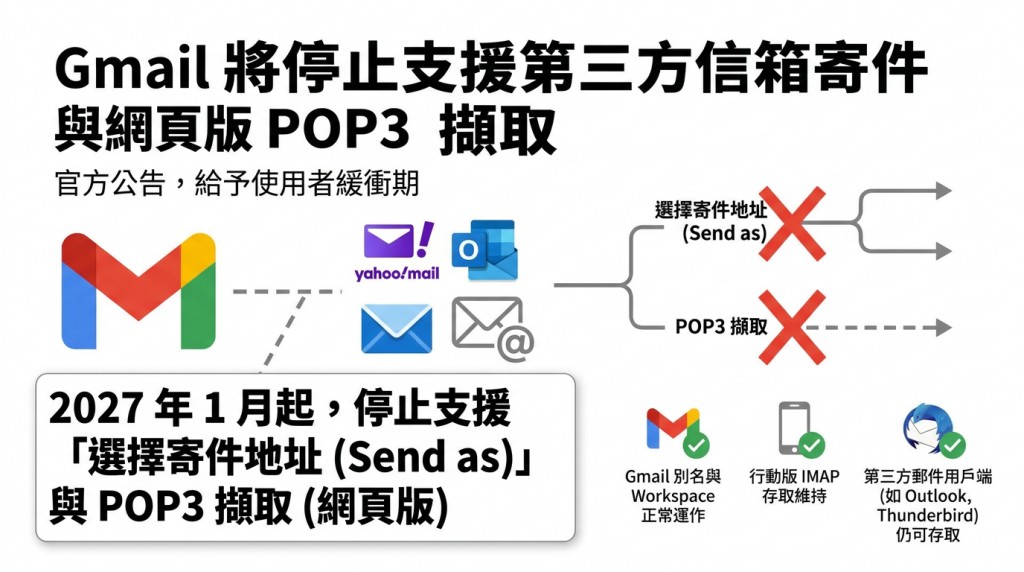 Gmail 將停止支援第三方信箱寄件與網頁版 POP3 擷取

官方公告，給予使用者緩衝期

yahoo!mail

選擇寄件地址 (Send as)

POP3 擷取

2027 年 1 月起，停止支援「選擇寄件地址 (Send as)」與 POP3 擷取 (網頁版)

Gmail 別名與 Workspace 正常運作

行動版 IMAP 存取維持

第三方郵件用戶端 (如 Outlook, Thunderbird) 仍可存取